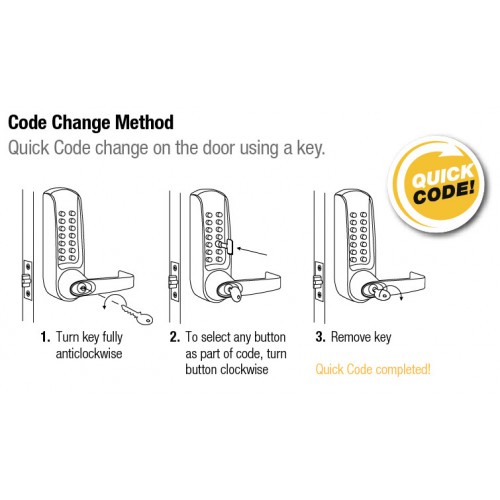 Code Change Method

Quick Code change on the door using a key.

QUICK CODE!

1. Turn key fully anticlockwise

2. To select any button as part of code, turn button clockwise

3. Remove key

Quick Code completed!